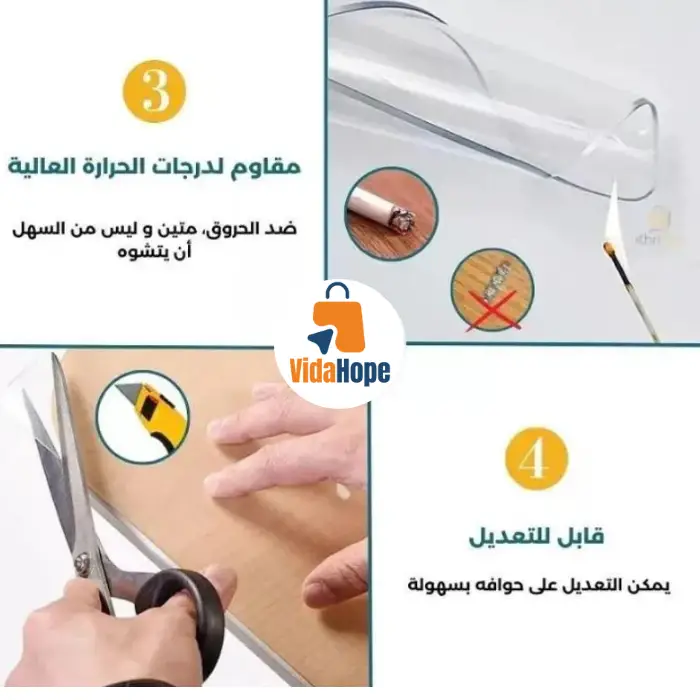 3

مقاوم لدرجات الحرارة العالية

ضد الحروق، متين و ليس من السهل أن يتشوه

VidaHope

4

قابل للتعديل

يمكن التعديل على حوافه بسهولة