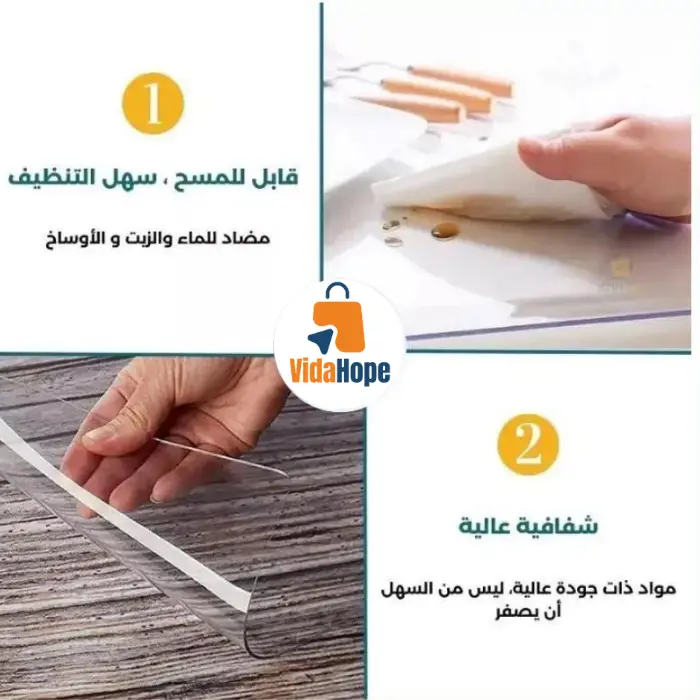 1

قابل للمسح ، سهل التنظيف

مضاد للماء والزيت و الأوساخ

VidaHope

2

شفافية عالية

مواد ذات جودة عالية، ليس من السهل أن يصفر